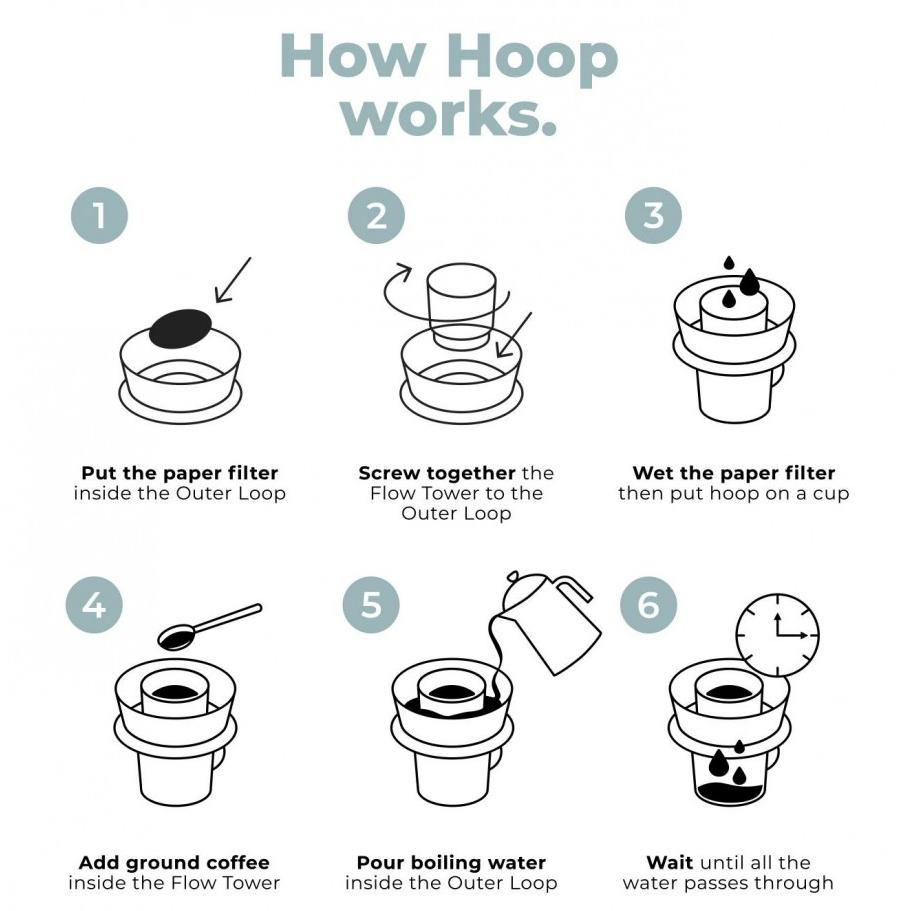 How Hoop works.

1

Put the paper filter inside the Outer Loop

2

Screw together the Flow Tower to the Outer Loop

3

Wet the paper filter then put hoop on a cup

4

Add ground coffee inside the Flow Tower

5

Pour boiling water inside the Outer Loop

6

Wait until all the water passes through